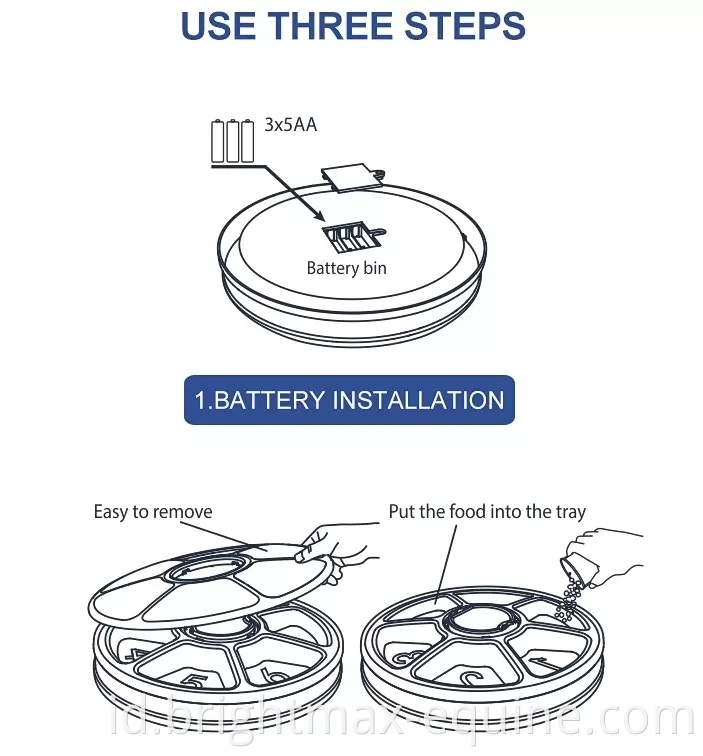 USE THREE STEPS

3x5AA

Battery bin

1.BATTERY INSTALLATION

Easy to remove

Put the food into the tray

4 5 6

3 2 1

id.brightmax-equine.com